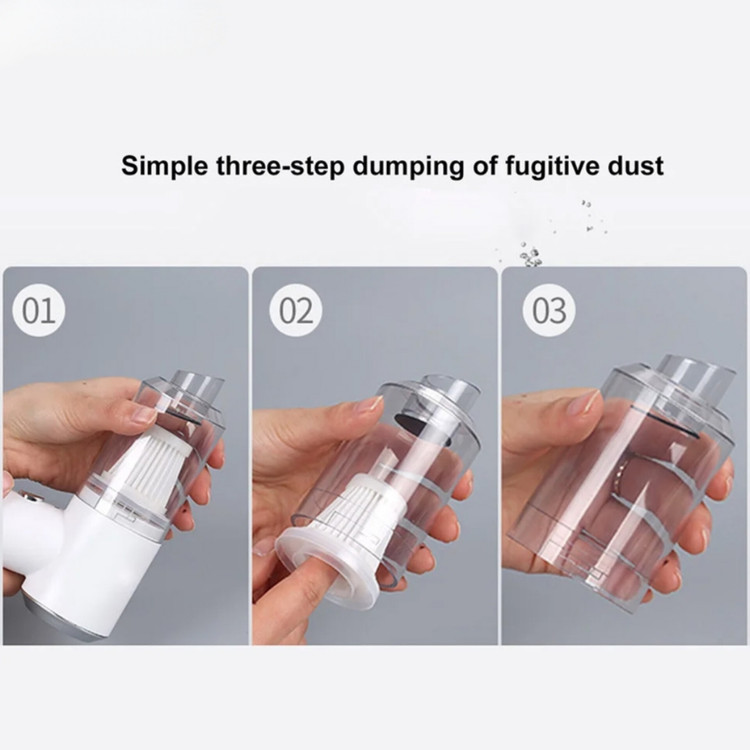 Simple three-step dumping of fugitive dust

01

02

03