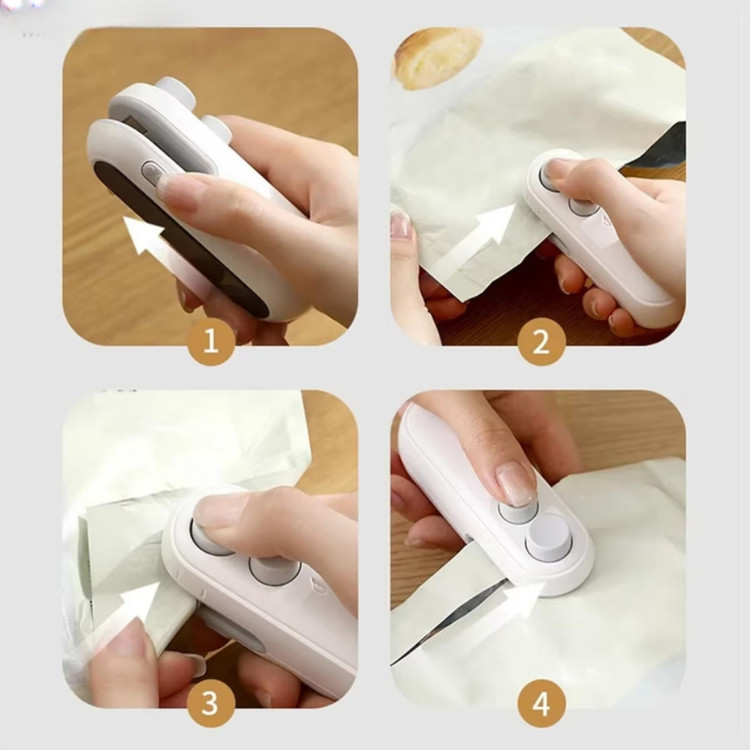 1

2

3

4