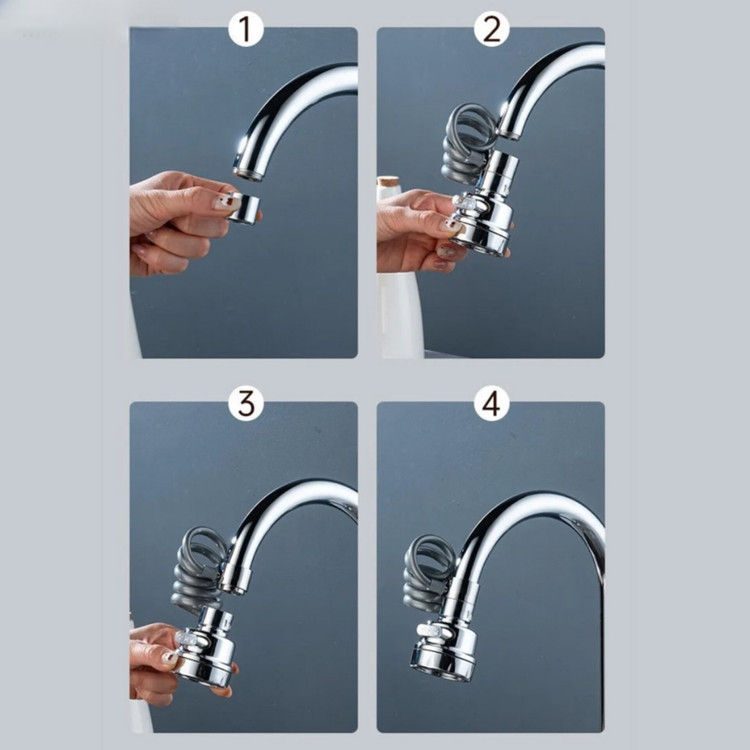 1
2
3
4