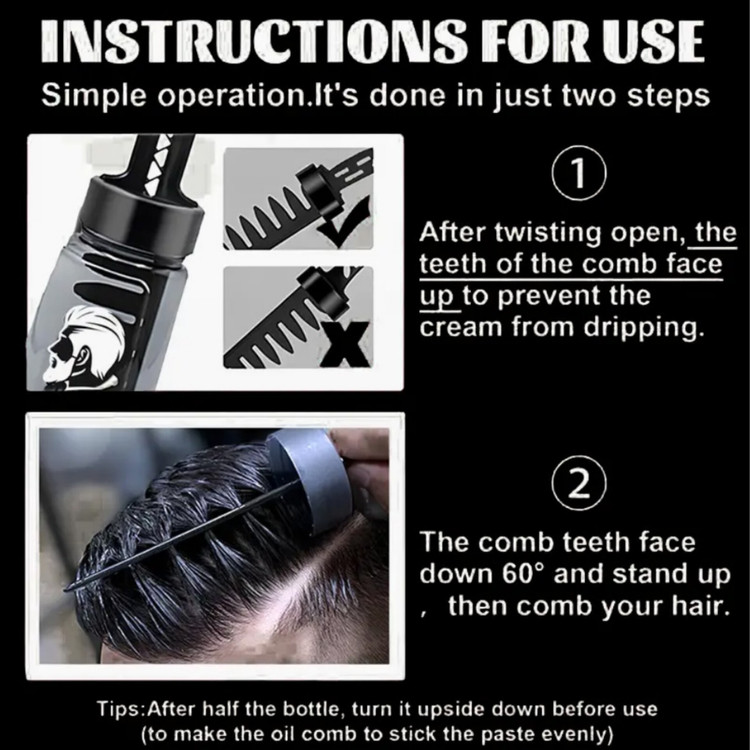 INSTRUCTIONS FOR USE

Simple operation.It's done in just two steps

①

After twisting open, the teeth of the comb face up to prevent the cream from dripping.

②

The comb teeth face down 60° and stand up , then comb your hair.

Tips:After half the bottle, turn it upside down before use (to make the oil comb to stick the paste evenly)