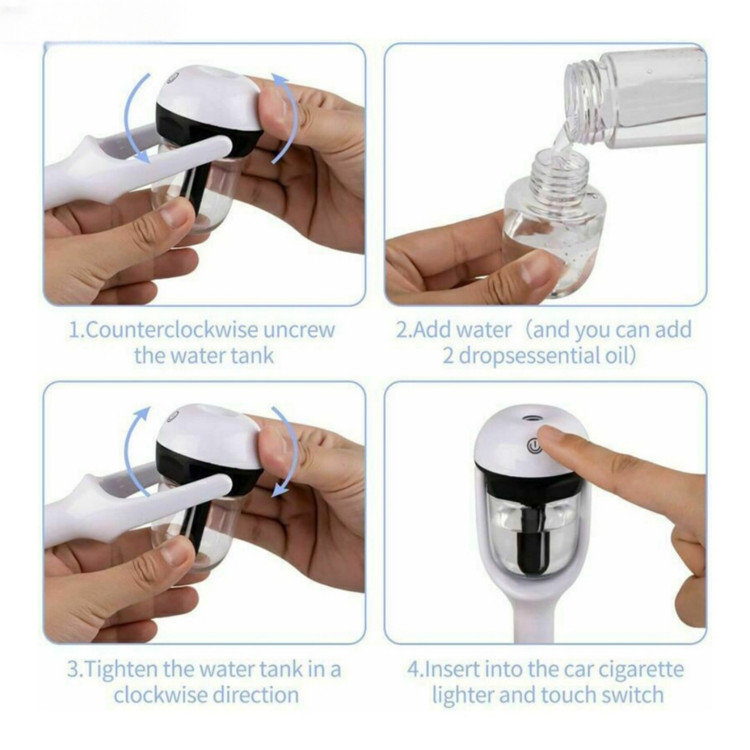 1.Counterclockwise uncrew the water tank

2.Add water（and you can add 2 dropsessential oil)

3.Tighten the water tank in a clockwise direction

4.Insert into the car cigarette lighter and touch switch