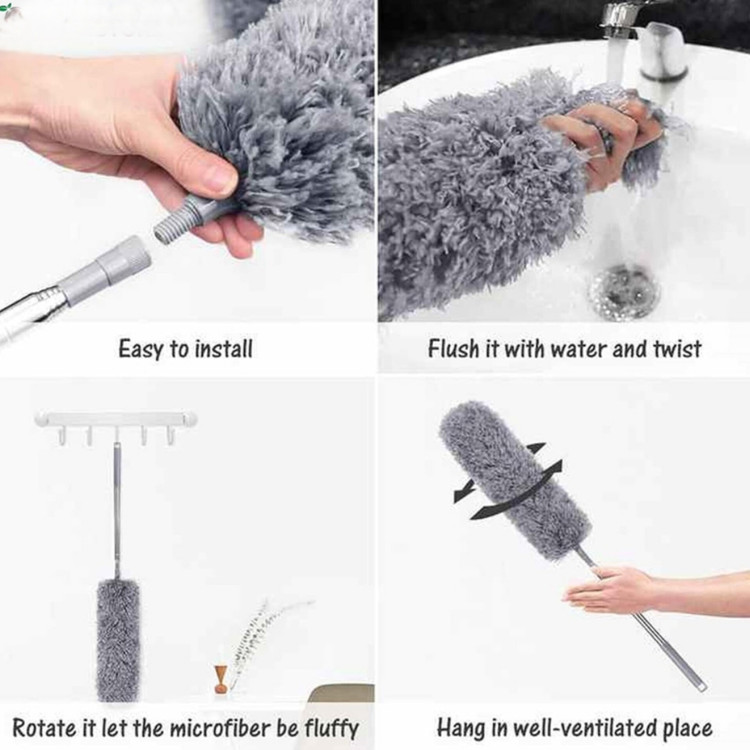 Easy to install

Flush it with water and twist

Rotate it let the microfiber be fluffy

Hang in well-ventilated place